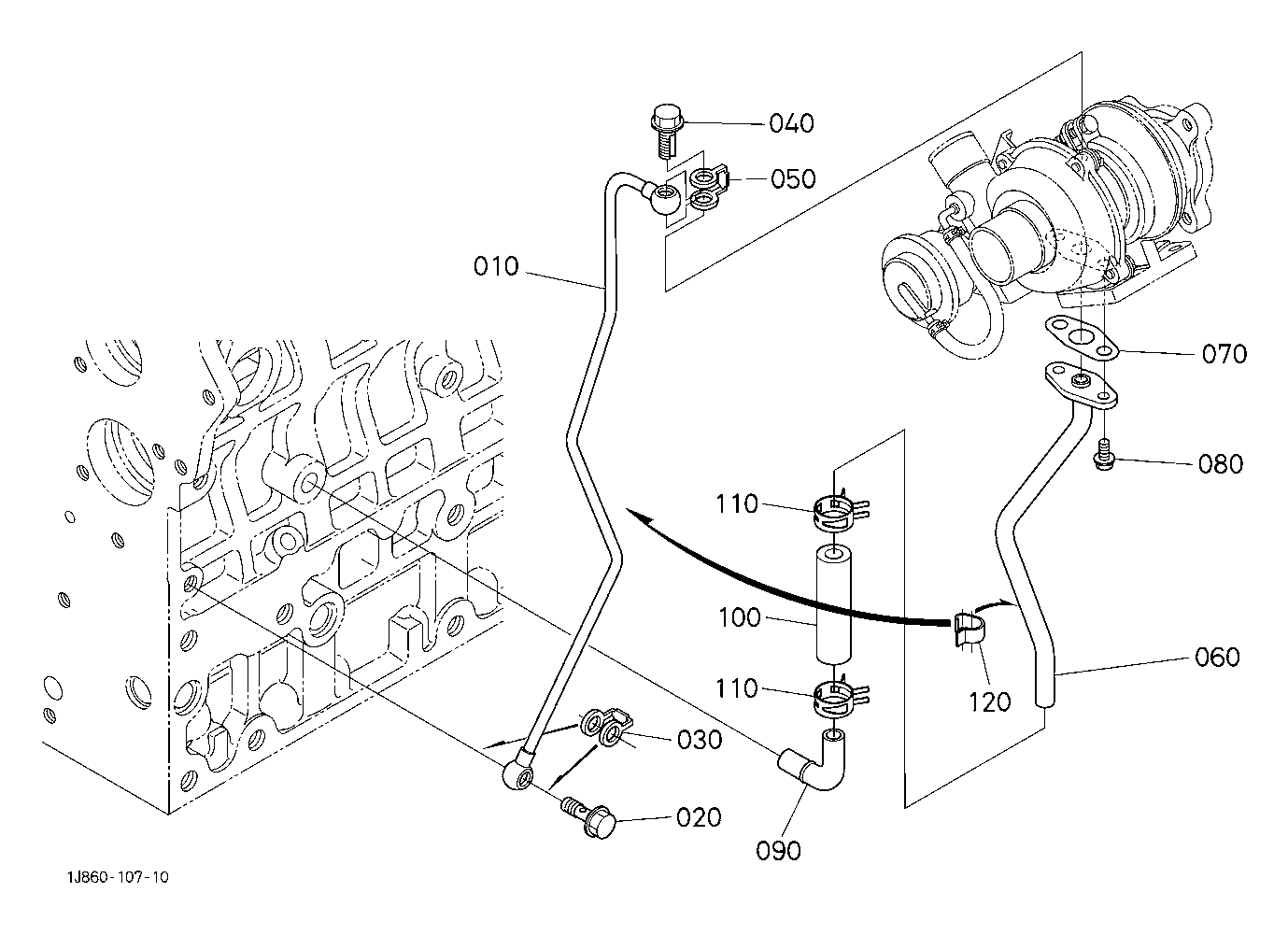 040
050
010
070
080
110
100
110
120
060
030
020
090
1J860-107-10